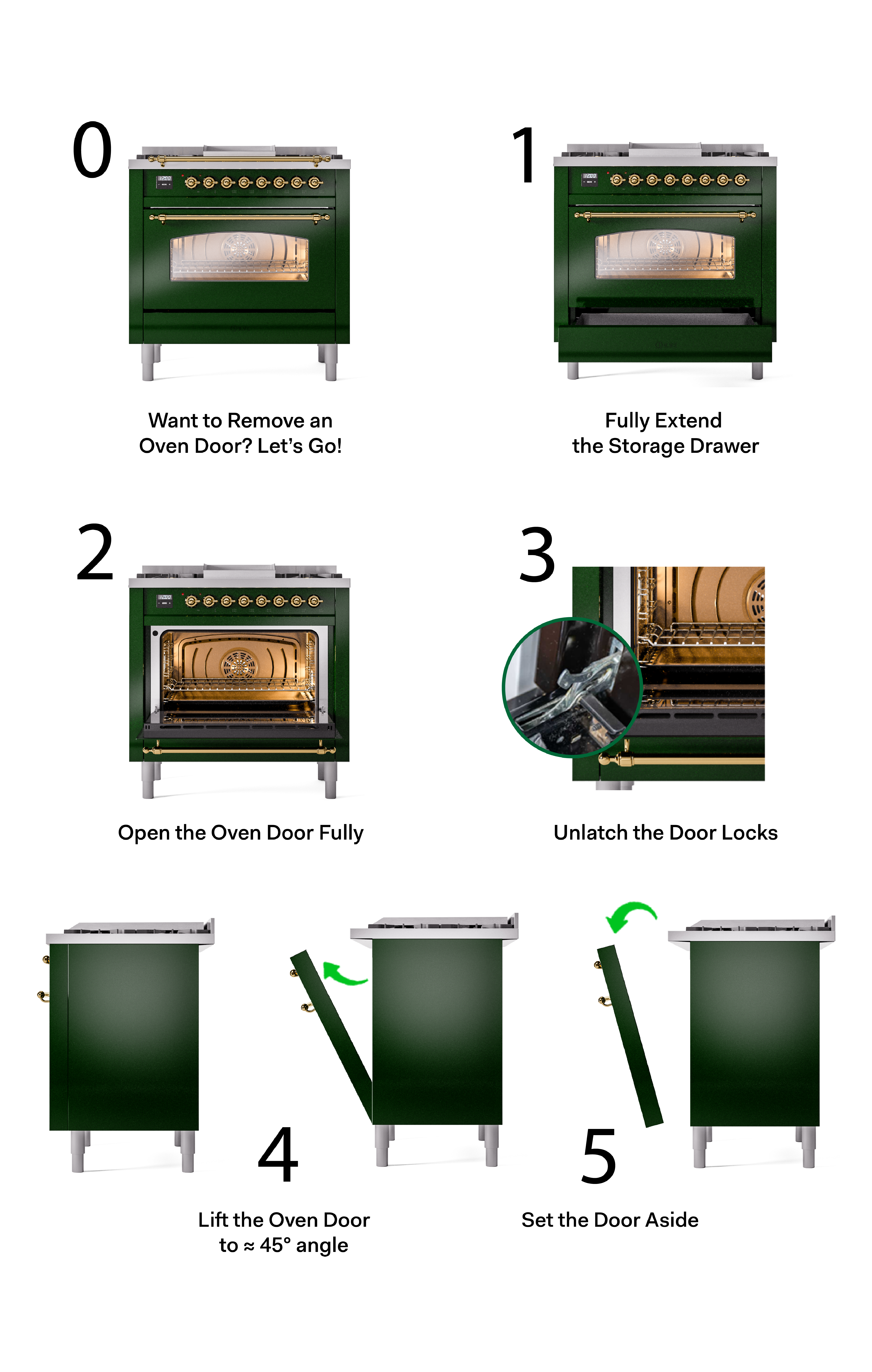 0

Want to Remove an Oven Door? Let's Go!

1

Fully Extend the Storage Drawer

2

Open the Oven Door Fully

3

Unlatch the Door Locks

4

Lift the Oven Door to ≈ 45° angle

5

Set the Door Aside